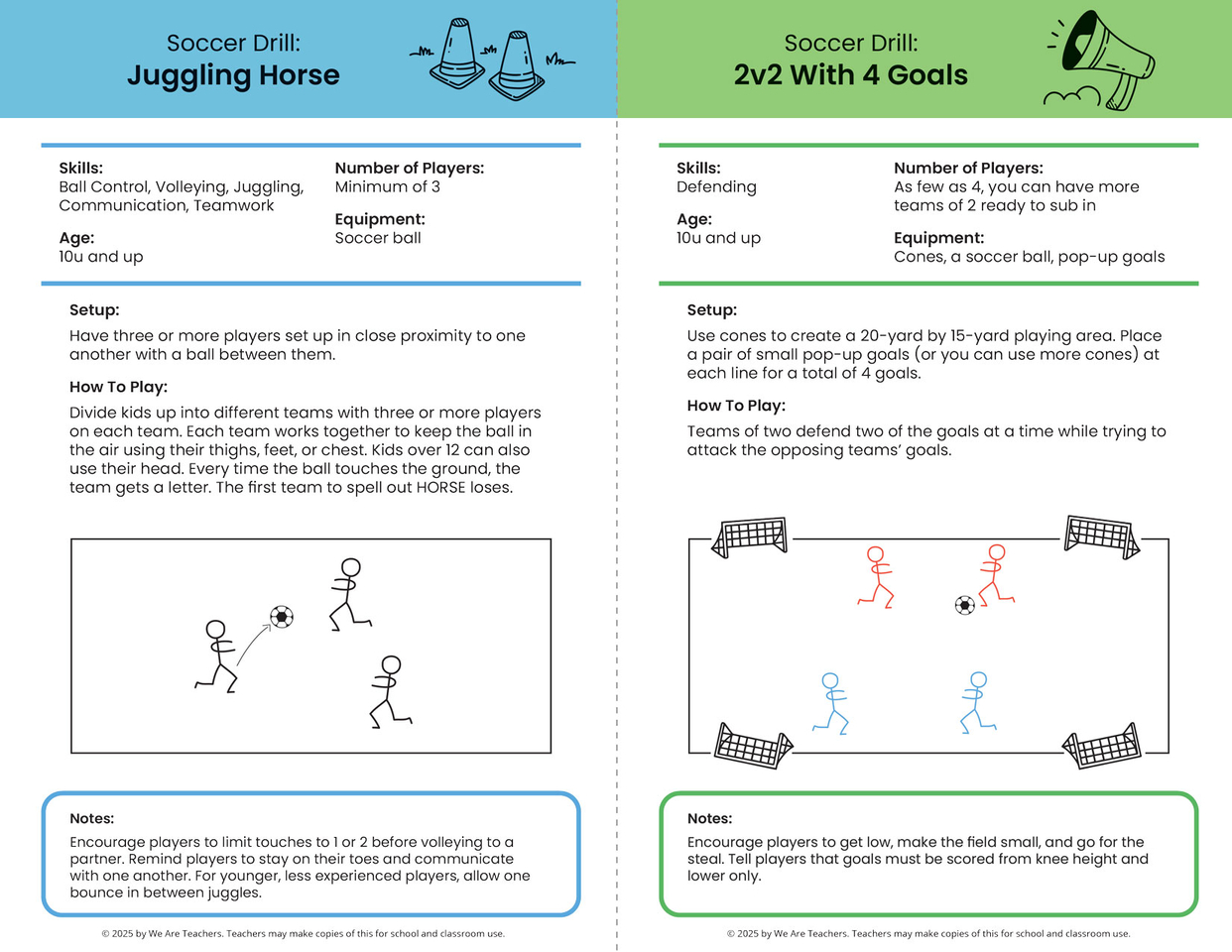 Soccer Drill:
Juggling Horse

Skills:
Ball Control, Volleying, Juggling, Communication, Teamwork

Age:
10u and up

Number of Players:
Minimum of 3

Equipment:
Soccer ball

Setup:
Have three or more players set up in close proximity to one another with a ball between them.

How To Play:
Divide kids up into different teams with three or more players on each team. Each team works together to keep the ball in the air using their thighs, feet, or chest. Kids over 12 can also use their head. Every time the ball touches the ground, the team gets a letter. The first team to spell out HORSE loses.

Notes:
Encourage players to limit touches to 1 or 2 before volleying to a partner. Remind players to stay on their toes and communicate with one another. For younger, less experienced players, allow one bounce in between juggles.

© 2025 by We Are Teachers. Teachers may make copies of this for school and classroom use.

Soccer Drill:
2v2 With 4 Goals

Skills:
Defending

Age:
10u and up

Number of Players:
As few as 4, you can have more teams of 2 ready to sub in

Equipment:
Cones, a soccer ball, pop-up goals

Setup:
Use cones to create a 20-yard by 15-yard playing area. Place a pair of small pop-up goals (or you can use more cones) at each line for a total of 4 goals.

How To Play:
Teams of two defend two of the goals at a time while trying to attack the opposing teams' goals.

Notes:
Encourage players to get low, make the field small, and go for the steal. Tell players that goals must be scored from knee height and lower only.

© 2025 by We Are Teachers. Teachers may make copies of this for school and classroom use.